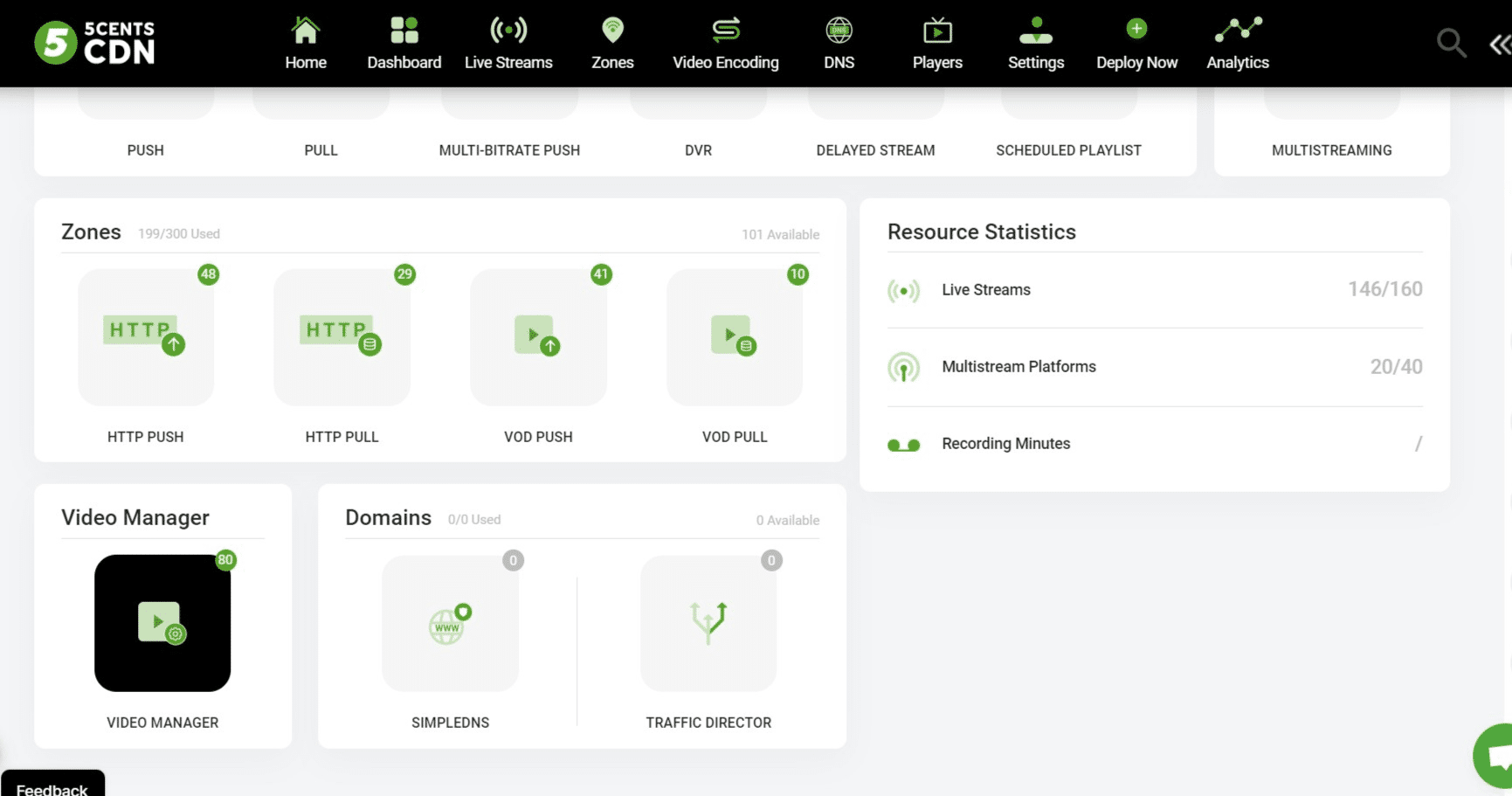 5 5CENTS CDN

Home Dashboard Live Streams Zones Video Encoding DNS Players Settings Deploy Now Analytics

PUSH PULL MULTI-BITRATE PUSH DVR DELAYED STREAM SCHEDULED PLAYLIST

MULTISTREAMING

Zones 199/300 Used 101 Available

48 HTTP HTTP PUSH
29 HTTP HTTP PULL
41 VOD PUSH
10 VOD PULL

Resource Statistics

Live Streams 146/160

Multistream Platforms 20/40

Recording Minutes /

Video Manager

80 VIDEO MANAGER

Domains 0/0 Used 0 Available

0 WWW SIMPLEDNS
0 TRAFFIC DIRECTOR

Feedback